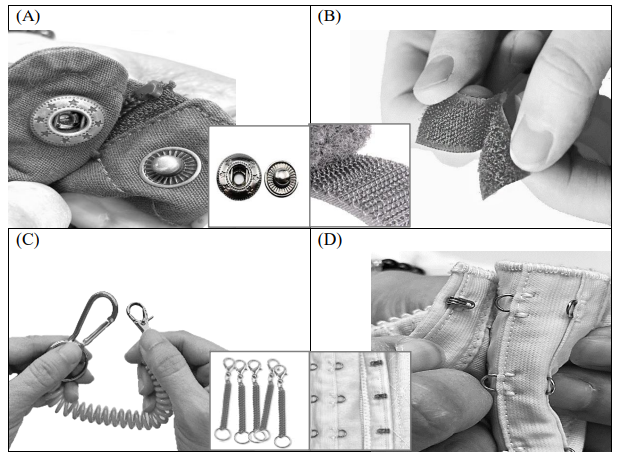 (A)

(B)

(C)

(D)