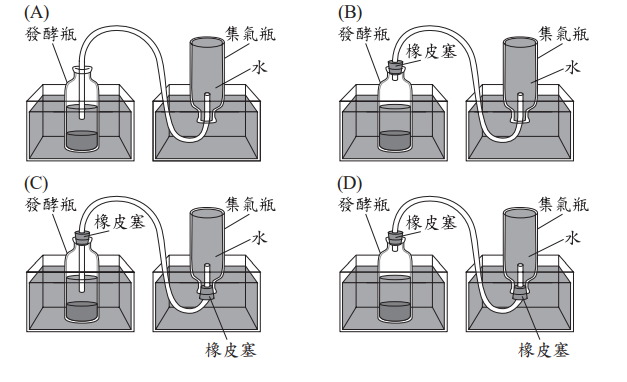 (A)
發酵瓶
集氣瓶
水

(B)
發酵瓶
橡皮塞
集氣瓶
水

(C)
發酵瓶
橡皮塞
集氣瓶
水
橡皮塞

(D)
發酵瓶
橡皮塞
集氣瓶
水
橡皮塞